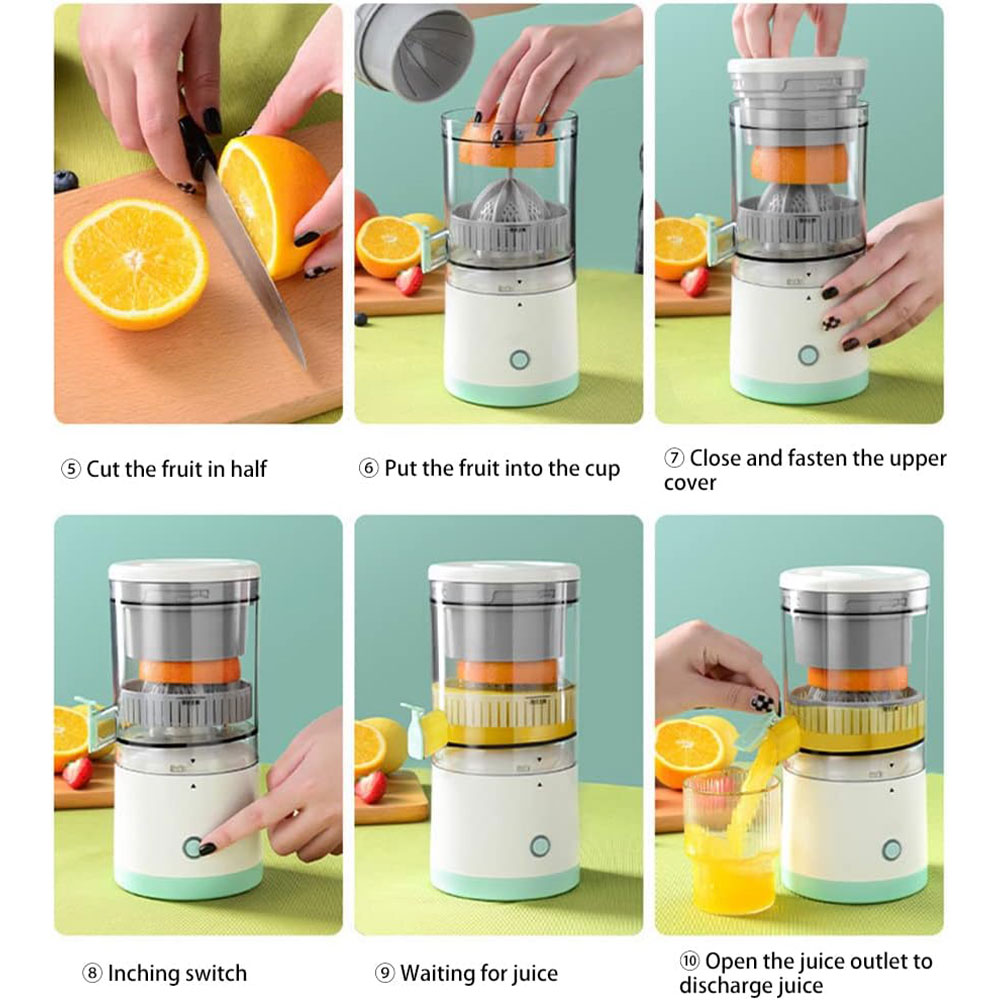 ⑤ Cut the fruit in half

⑥ Put the fruit into the cup

⑦ Close and fasten the upper cover

⑧ Inching switch

⑨ Waiting for juice

⑩ Open the juice outlet to discharge juice